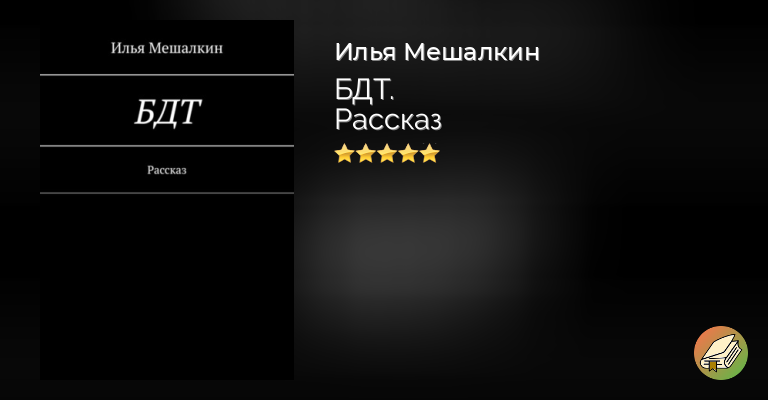 Илья Мешалкин

БДТ

Рассказ

Илья Мешалкин

БДТ.
Рассказ